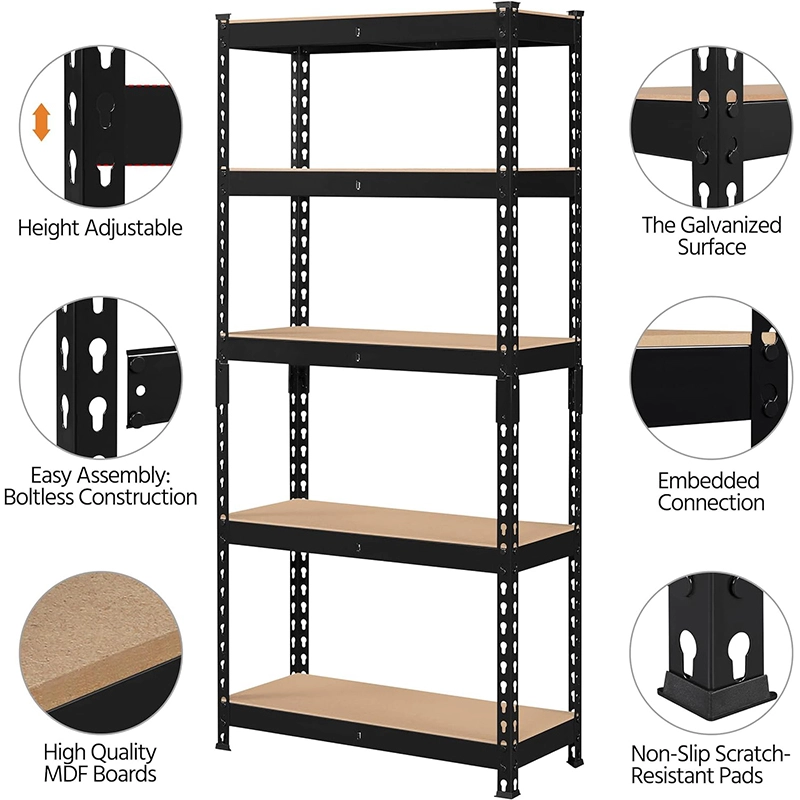 Height Adjustable

Easy Assembly: Boltless Construction

High Quality MDF Boards

The Galvanized Surface

Embedded Connection

Non-Slip Scratch-Resistant Pads