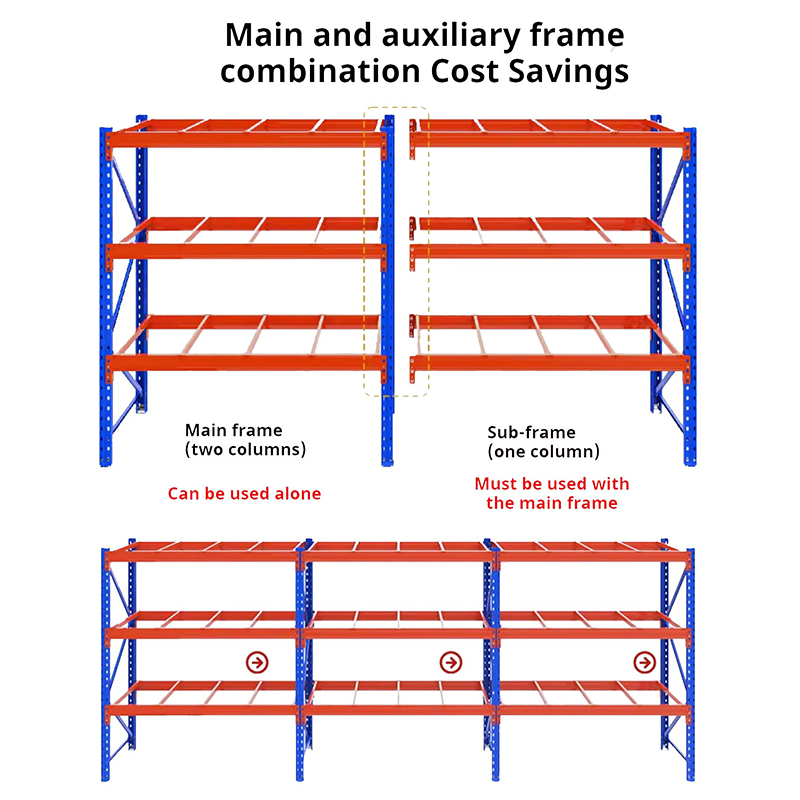 Main and auxiliary frame combination Cost Savings

Main frame
(two columns)

Can be used alone

Sub-frame
(one column)

Must be used with the main frame