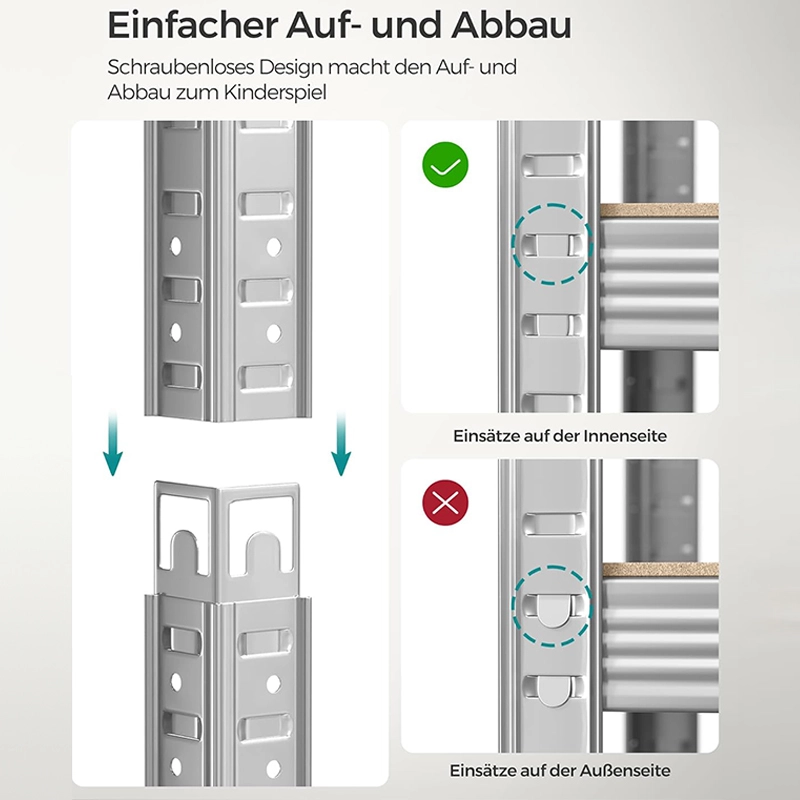 Einfacher Auf- und Abbau

Schraubenloses Design macht den Auf- und Abbau zum Kinderspiel

Einsätze auf der Innenseite

Einsätze auf der Außenseite