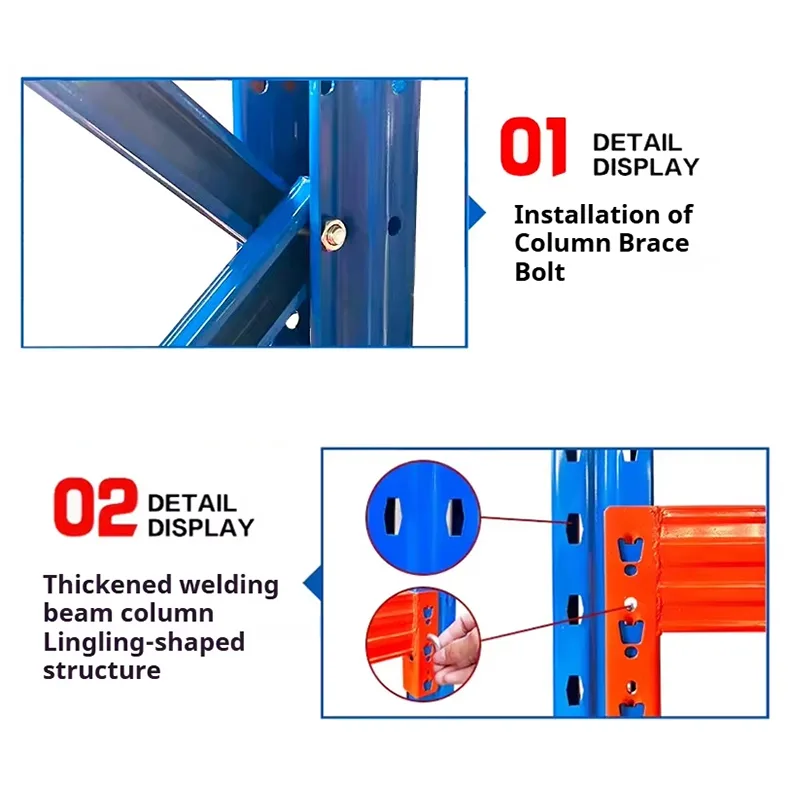 01 DETAIL DISPLAY

Installation of Column Brace Bolt

02 DETAIL DISPLAY

Thickened welding beam column Lingling-shaped structure